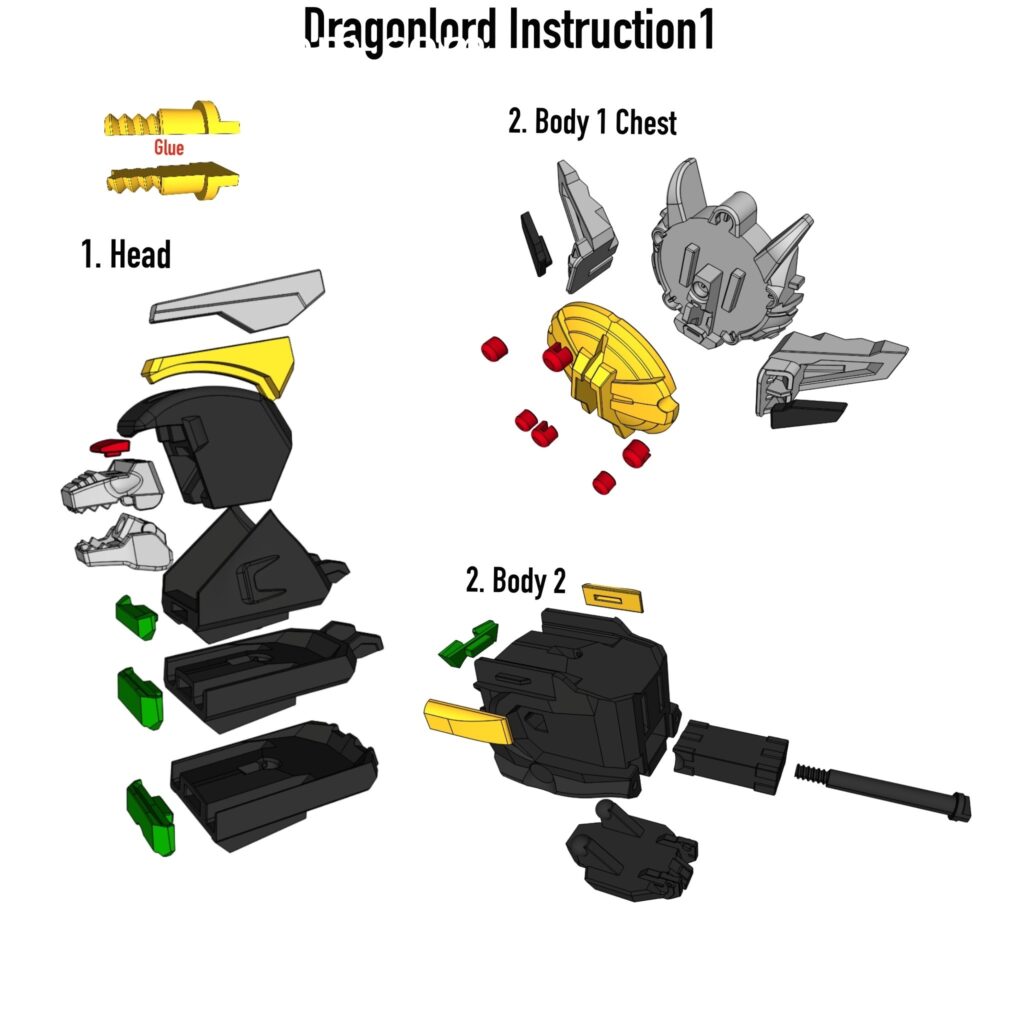 Dragonlord Instruction1

Glue

1. Head

2. Body 1 Chest

2. Body 2