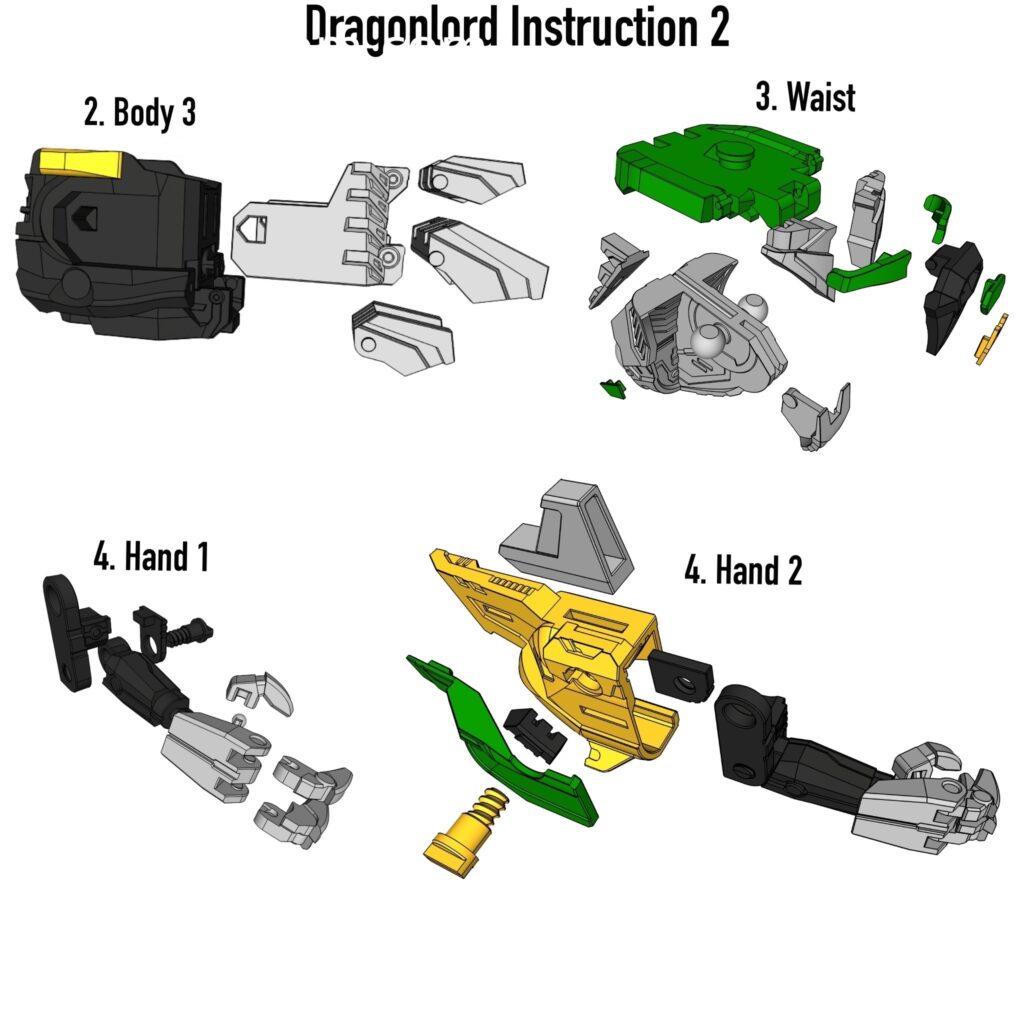 Dragonlord Instruction 2

2. Body 3

3. Waist

4. Hand 1

4. Hand 2