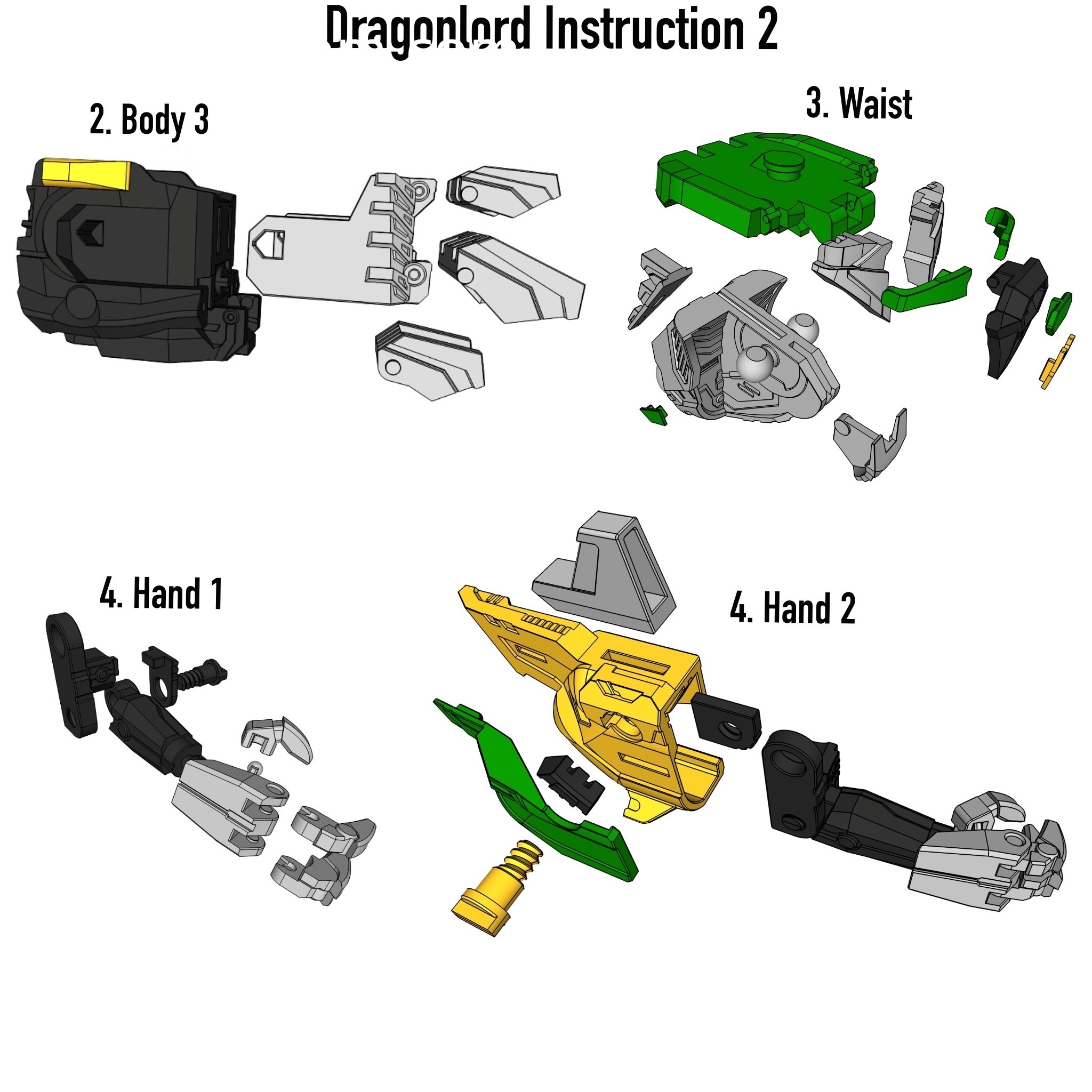 Dragonlord Instruction 2

2. Body 3

3. Waist

4. Hand 1

4. Hand 2